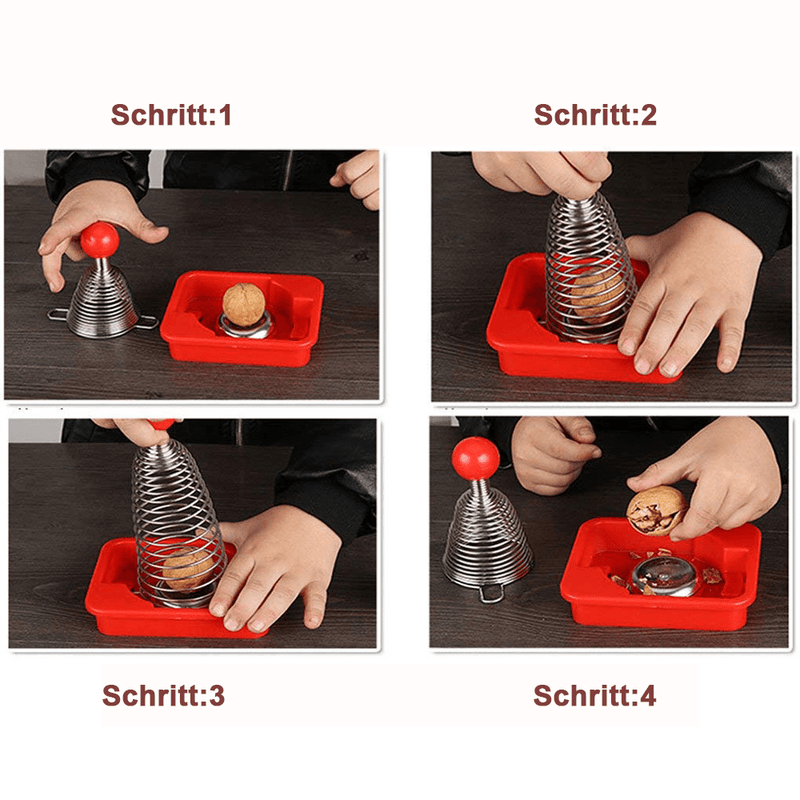 Schritt:1

Schritt:2

Schritt:3

Schritt:4