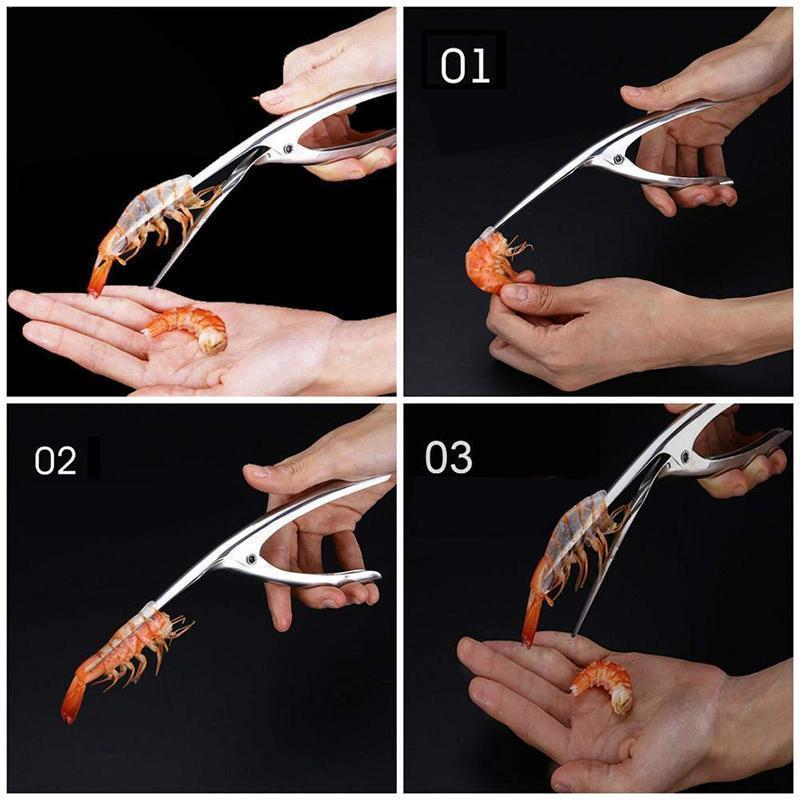 01

02

03