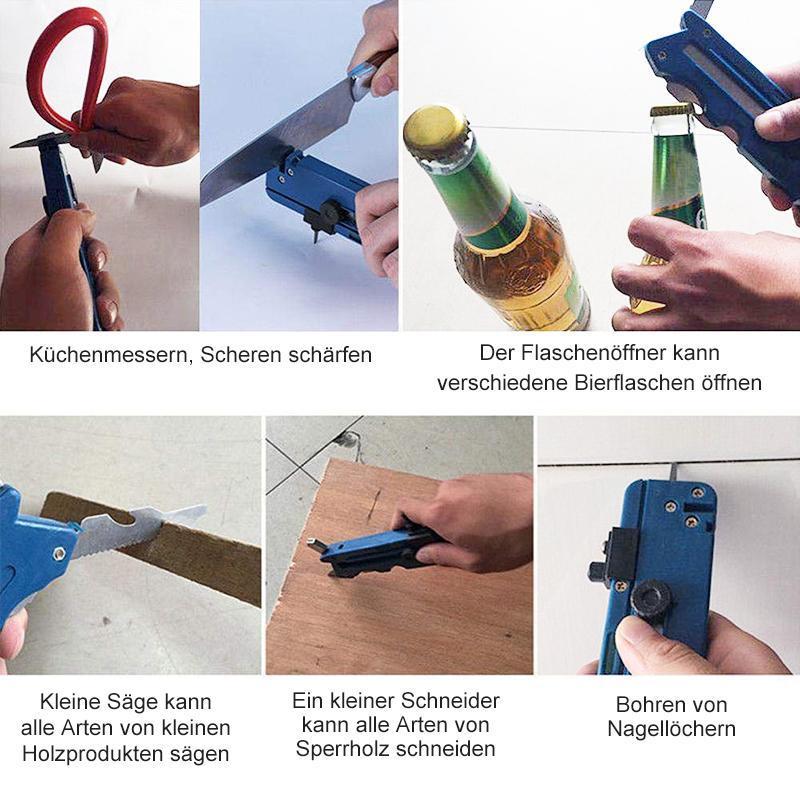 Küchenmessern, Scheren schärfen

Der Flaschenöffner kann verschiedene Bierflaschen öffnen

Kleine Säge kann alle Arten von kleinen Holzprodukten sägen

Ein kleiner Schneider kann alle Arten von Sperrholz schneiden

Bohren von Nagellöchern